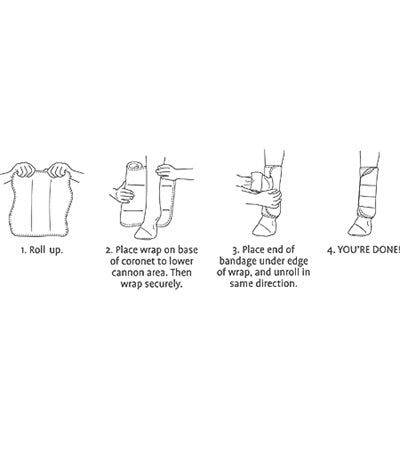 1. Roll up.

2. Place wrap on base of coronet to lower cannon area. Then wrap securely.

3. Place end of bandage under edge of wrap, and unroll in same direction.

4. YOU'RE DONE!