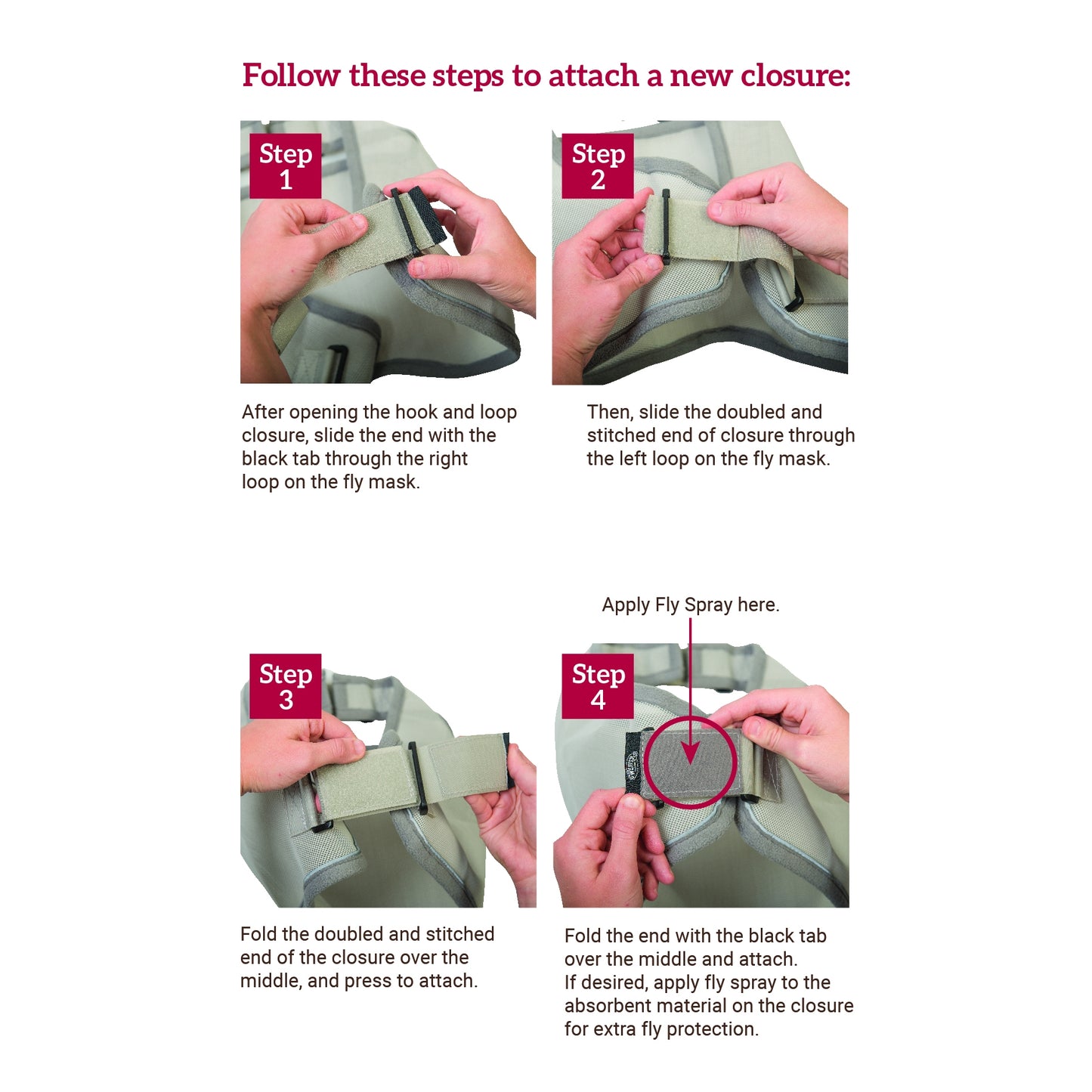 Follow these steps to attach a new closure:

Step 1

After opening the hook and loop closure, slide the end with the black tab through the right loop on the fly mask.

Step 2

Then, slide the doubled and stitched end of closure through the left loop on the fly mask.

Step 3

Fold the doubled and stitched end of the closure over the middle, and press to attach.

Apply Fly Spray here.

Step 4

Fold the end with the black tab over the middle and attach.
If desired, apply fly spray to the absorbent material on the closure for extra fly protection.