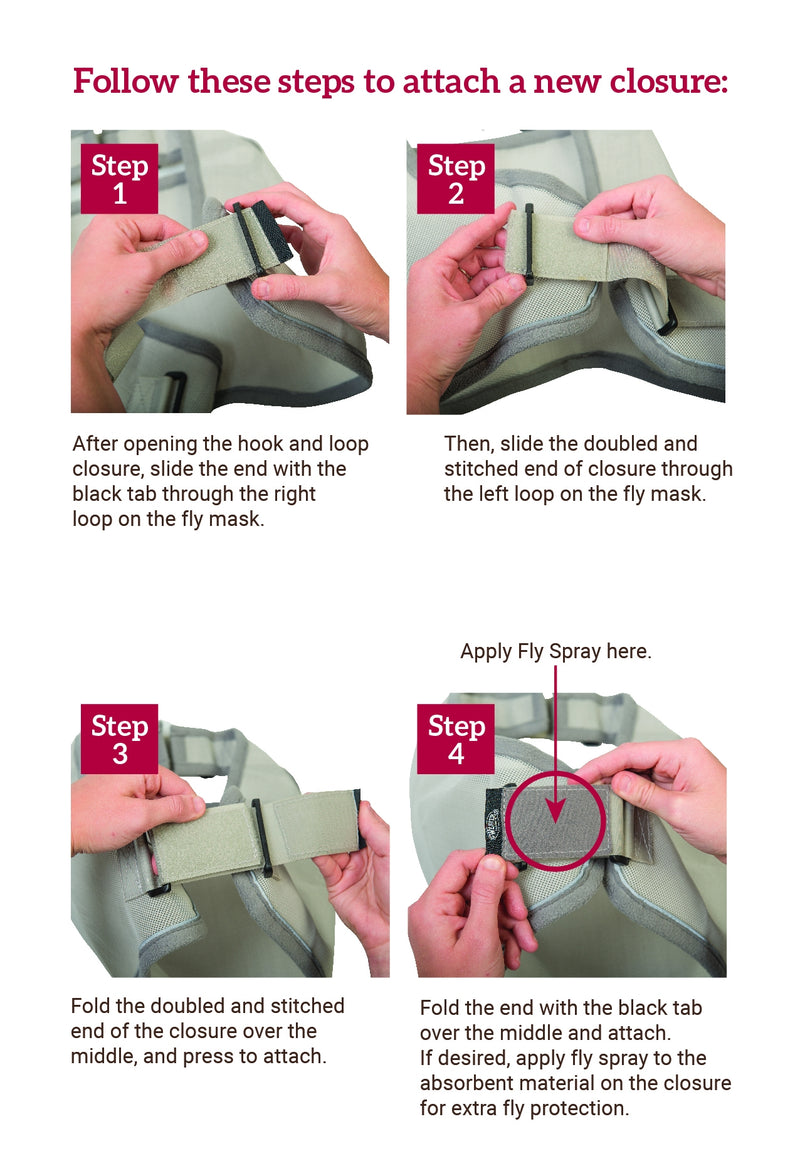 Follow these steps to attach a new closure:

Step 1

After opening the hook and loop closure, slide the end with the black tab through the right loop on the fly mask.

Step 2

Then, slide the doubled and stitched end of closure through the left loop on the fly mask.

Step 3

Fold the doubled and stitched end of the closure over the middle, and press to attach.

Apply Fly Spray here.

Step 4

Fold the end with the black tab over the middle and attach.
If desired, apply fly spray to the absorbent material on the closure for extra fly protection.